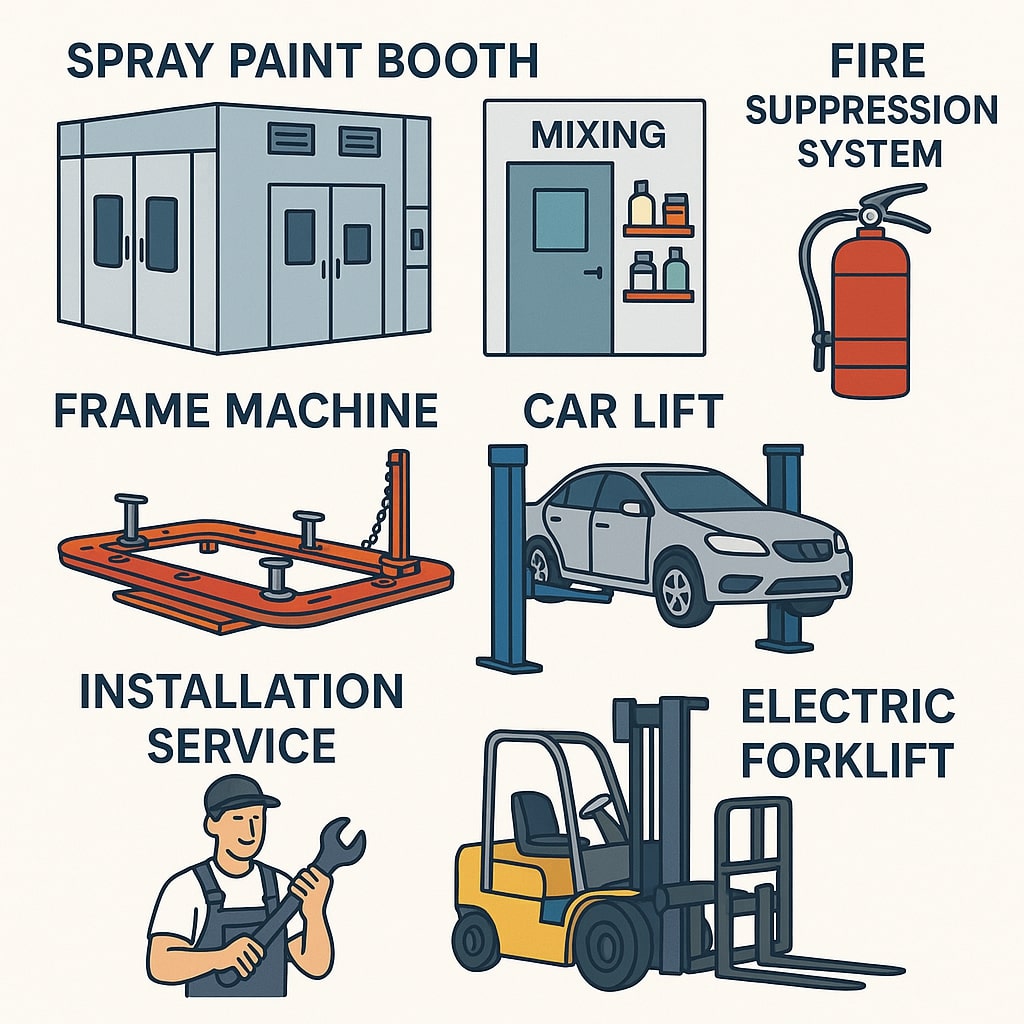 SPRAY PAINT BOOTH

MIXING

FIRE SUPPRESSION SYSTEM

FRAME MACHINE

CAR LIFT

INSTALLATION SERVICE

ELECTRIC FORKLIFT